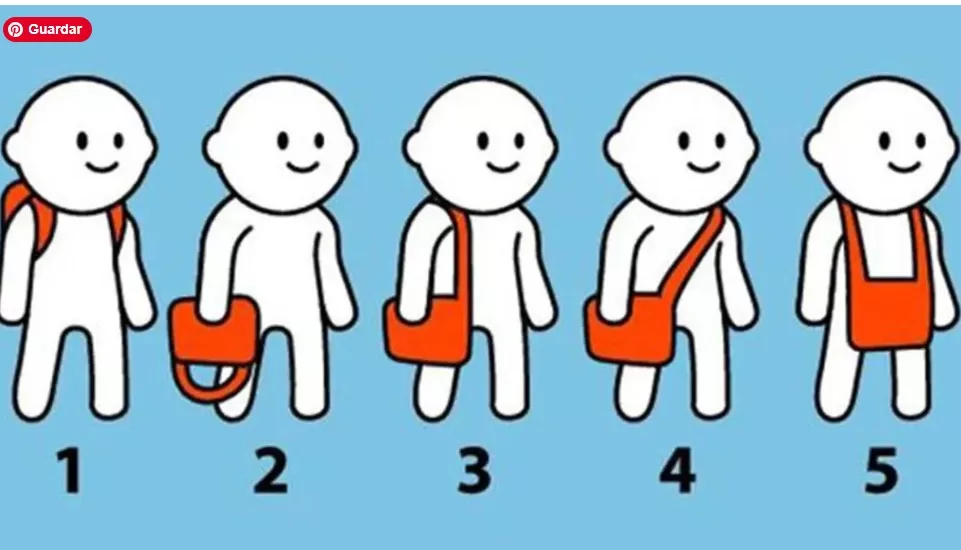 Guardar

1 2 3 4 5